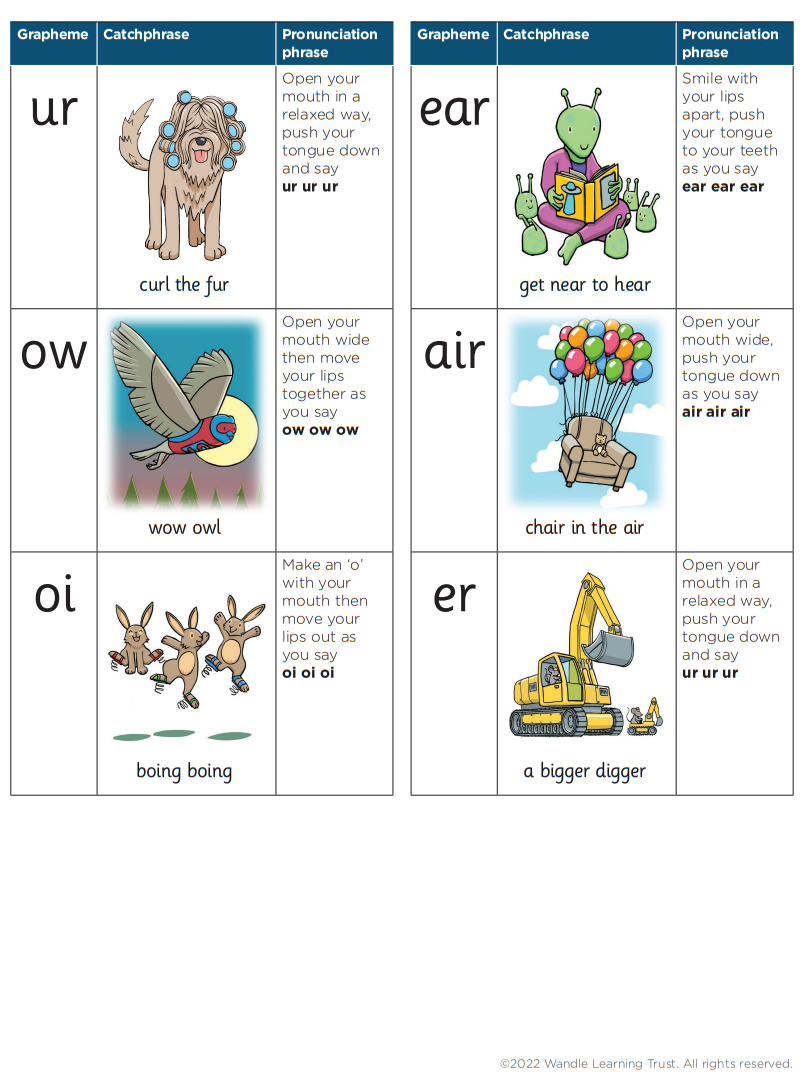 | Grapheme | Catchphrase | Pronunciation phrase |
|---|---|---|
| ur | curl the fur | Open your mouth in a relaxed way, push your tongue down and say **ur ur ur** |
| ow | wow owl | Open your mouth wide then move your lips together as you say **ow ow ow** |
| oi | boing boing | Make an 'o' with your mouth then move your lips out as you say **oi oi oi** |

| Grapheme | Catchphrase | Pronunciation phrase |
|---|---|---|
| ear | get near to hear | Smile with your lips apart, push your tongue to your teeth as you say **ear ear ear** |
| air | chair in the air | Open your mouth wide, push your tongue down as you say **air air air** |
| er | a bigger digger | Open your mouth in a relaxed way, push your tongue down and say **ur ur ur** |

©2022 Wandle Learning Trust. All rights reserved.